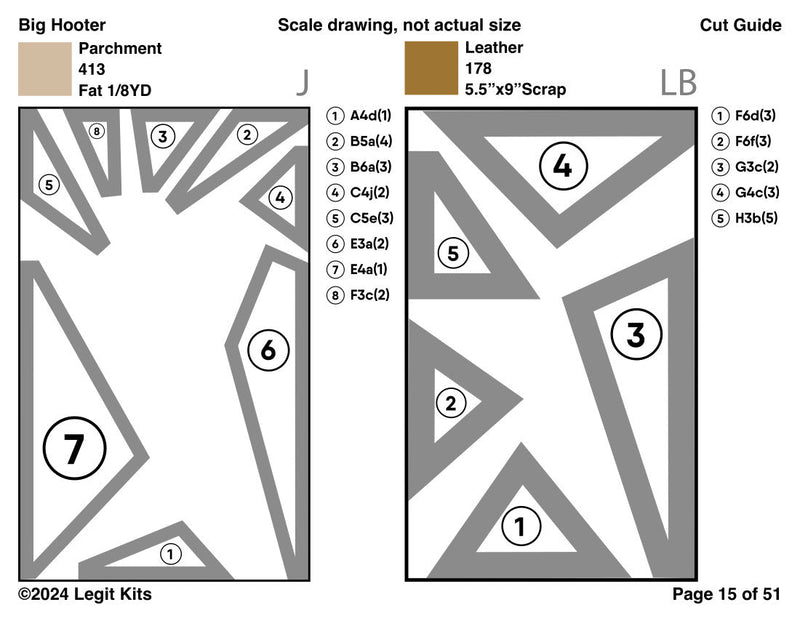 Big Hooter

Scale drawing, not actual size

Cut Guide

Parchment
413
Fat 1/8YD

J

8
3
2
5
4
6
7
1

① A4d(1)
② B5a(4)
③ B6a(3)
④ C4j(2)
⑤ C5e(3)
⑥ E3a(2)
⑦ E4a(1)
⑧ F3c(2)

Leather
178
5.5"x9"Scrap

LB

4
5
3
2
1

① F6d(3)
② F6f(3)
③ G3c(2)
④ G4c(3)
⑤ H3b(5)

©2024 Legit Kits

Page 15 of 51