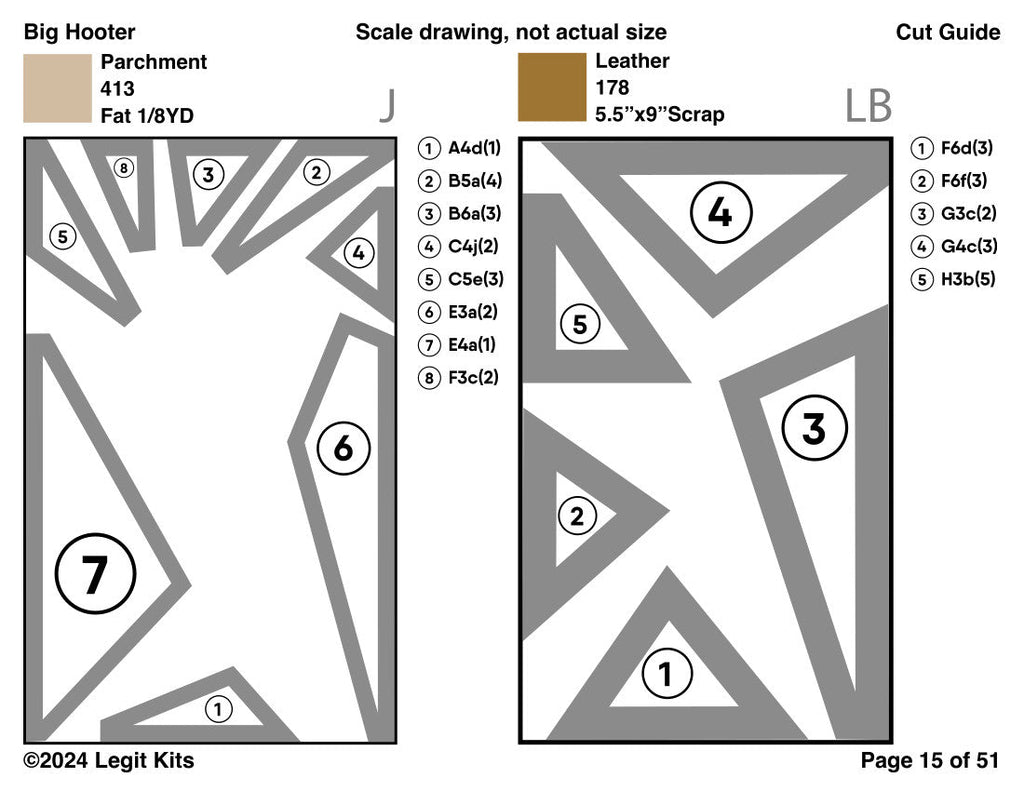 Big Hooter    Scale drawing, not actual size    Cut Guide

Parchment
413
Fat 1/8YD
J

8
3
2
5
4
6
7
1

1 A4d(1)
2 B5a(4)
3 B6a(3)
4 C4j(2)
5 C5e(3)
6 E3a(2)
7 E4a(1)
8 F3c(2)

Leather
178
5.5"x9"Scrap
LB

4
5
3
2
1

1 F6d(3)
2 F6f(3)
3 G3c(2)
4 G4c(3)
5 H3b(5)

©2024 Legit Kits    Page 15 of 51